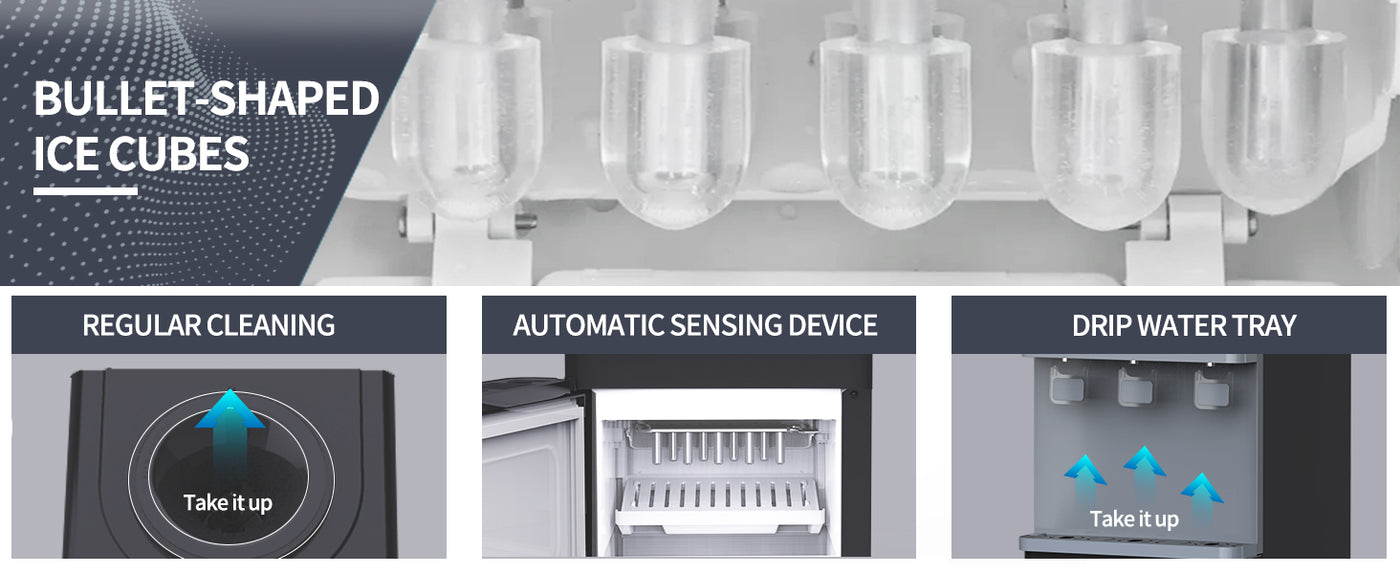 BULLET-SHAPED ICE CUBES

REGULAR CLEANING

Take it up

AUTOMATIC SENSING DEVICE

DRIP WATER TRAY

Take it up