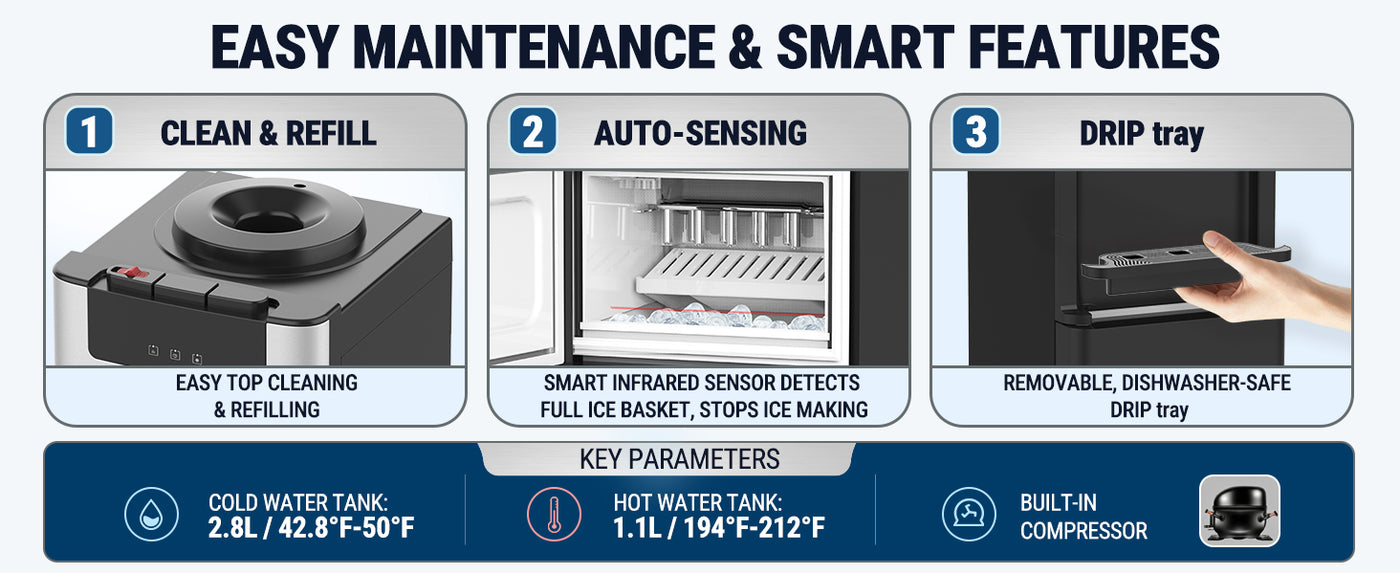 EASY MAINTENANCE & SMART FEATURES

1 CLEAN & REFILL

EASY TOP CLEANING & REFILLING

2 AUTO-SENSING

SMART INFRARED SENSOR DETECTS FULL ICE BASKET, STOPS ICE MAKING

3 DRIP tray

REMOVABLE, DISHWASHER-SAFE DRIP tray

KEY PARAMETERS

COLD WATER TANK:
2.8L / 42.8°F-50°F

HOT WATER TANK:
1.1L / 194°F-212°F

BUILT-IN COMPRESSOR